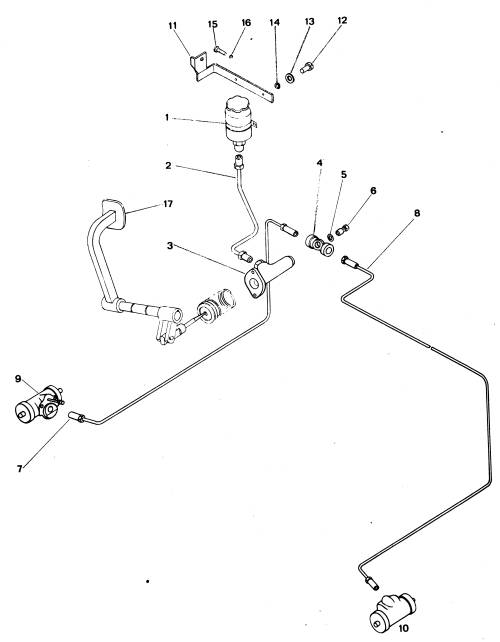 11
15
16
14
13
12
1
2
4
5
6
8
17
3
9
7
10